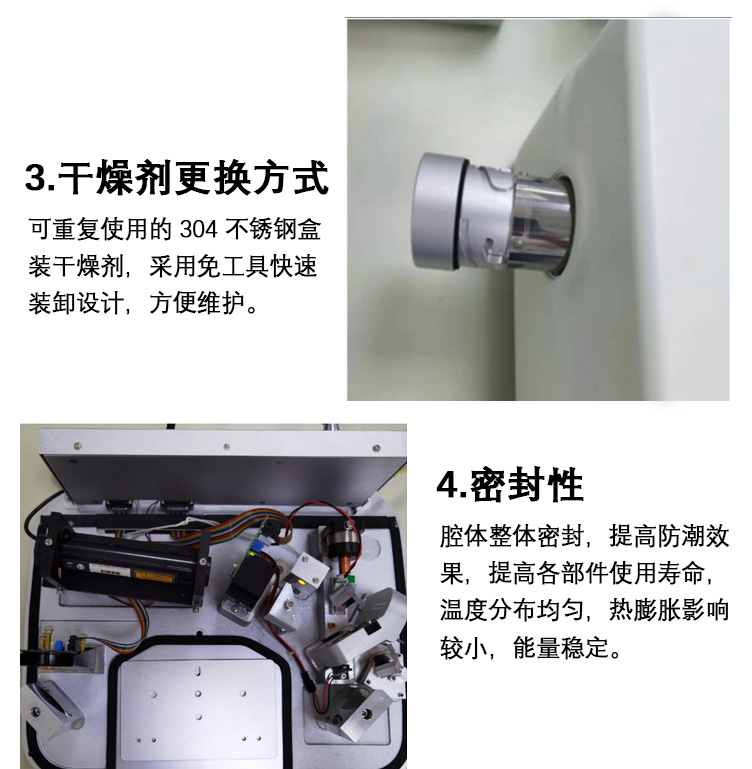 3.干燥剂更换方式

可重复使用的 304 不锈钢盒装干燥剂，采用免工具快速装卸设计，方便维护。

4.密封性

腔体整体密封，提高防潮效果，提高各部件使用寿命，温度分布均匀，热膨胀影响较小，能量稳定。